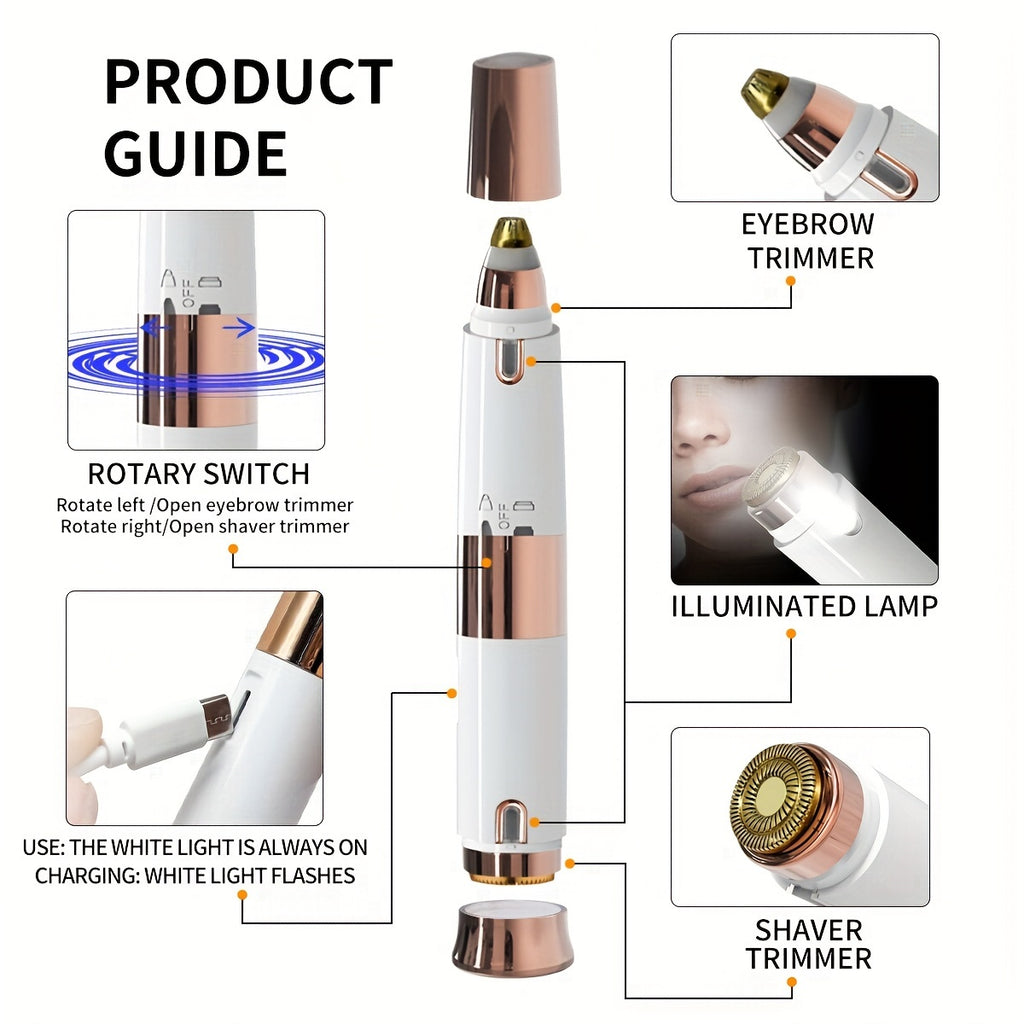 PRODUCT GUIDE

OFF

ROTARY SWITCH
Rotate left /Open eyebrow trimmer
Rotate right/Open shaver trimmer

USE: THE WHITE LIGHT IS ALWAYS ON
CHARGING: WHITE LIGHT FLASHES

OFF

EYEBROW TRIMMER

ILLUMINATED LAMP

SHAVER TRIMMER